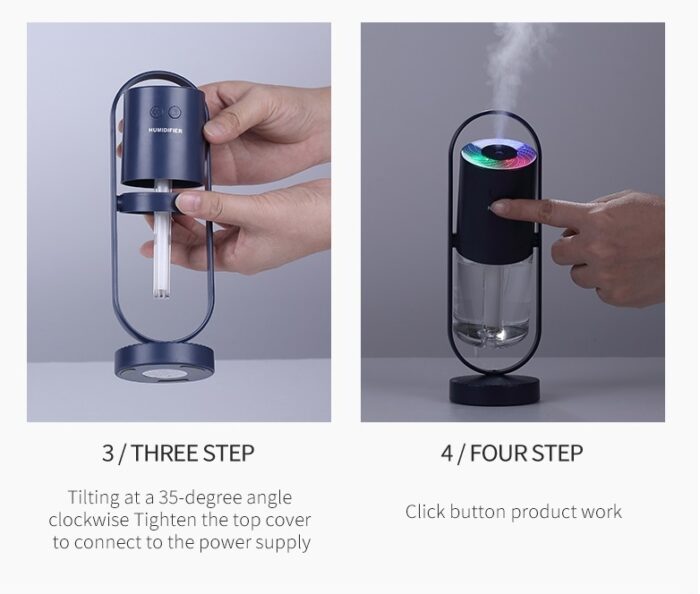 HUMIDIFIER

3 / THREE STEP

Tilting at a 35-degree angle clockwise Tighten the top cover to connect to the power supply

4 / FOUR STEP

Click button product work